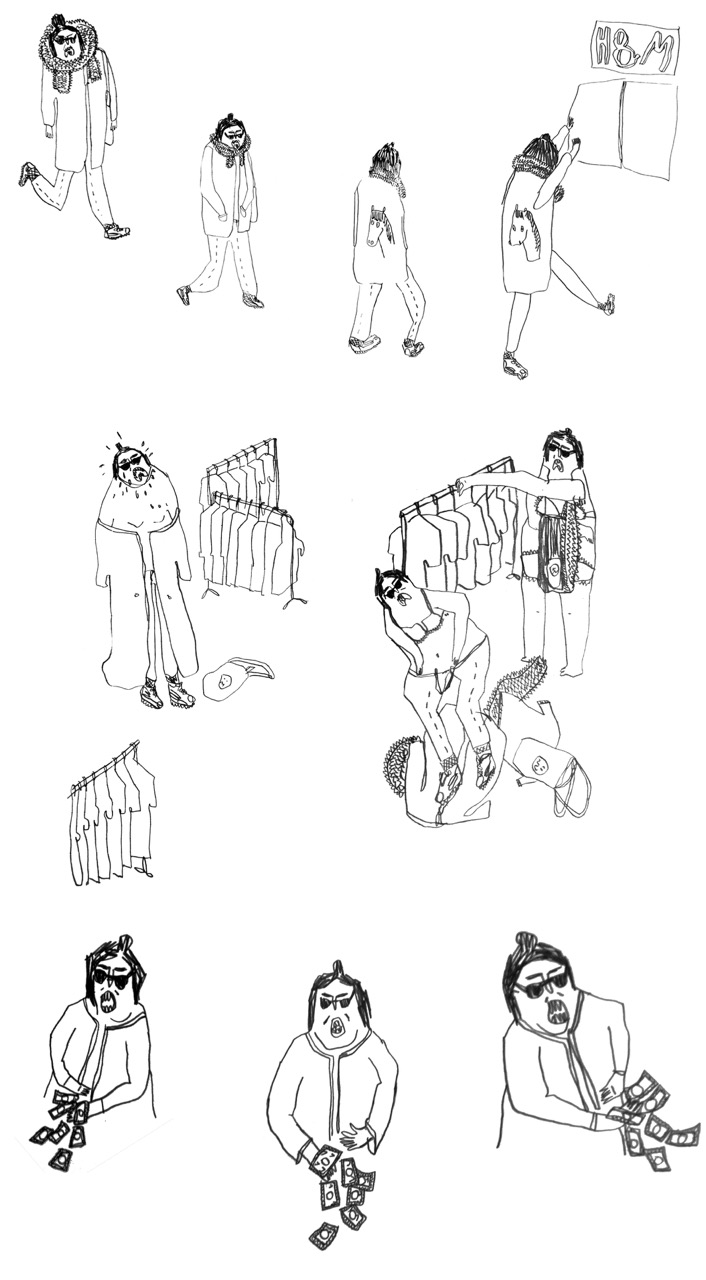 H&M